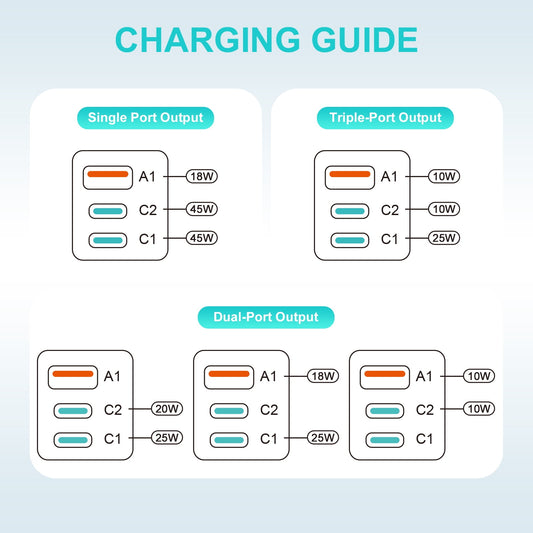 CHARGING GUIDE

Single Port Output

A1 18W
C2 45W
C1 45W

Triple-Port Output

A1 10W
C2 10W
C1 25W

Dual-Port Output

A1
C2 20W
C1 25W

A1 18W
C2
C1 25W

A1 10W
C2 10W
C1