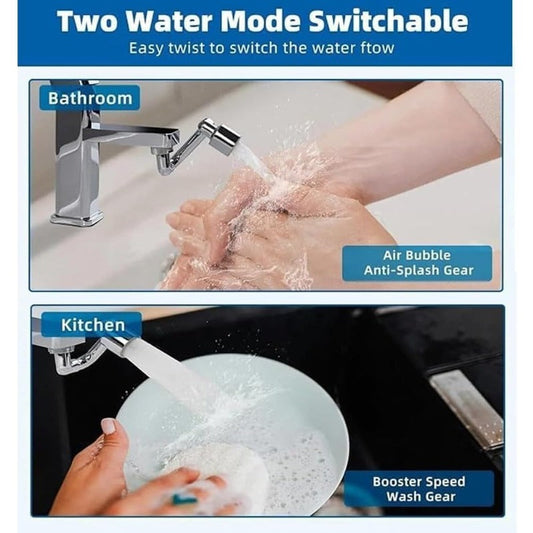 Two Water Mode Switchable

Easy twist to switch the water ftow

Bathroom

Air Bubble
Anti-Splash Gear

Kitchen

Booster Speed
Wash Gear