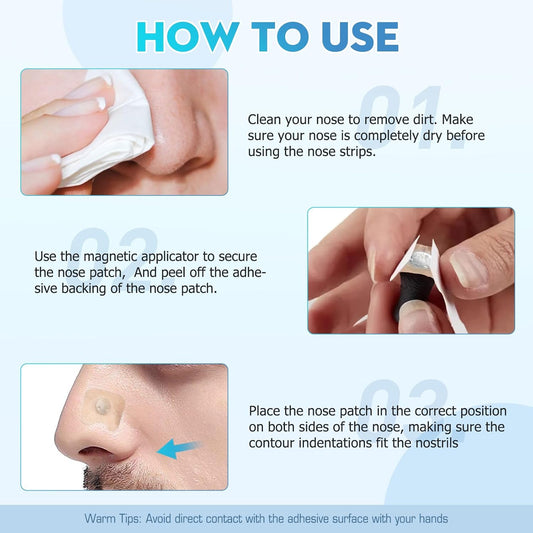 HOW TO USE

01.

Clean your nose to remove dirt. Make sure your nose is completely dry before using the nose strips.

02.

Use the magnetic applicator to secure the nose patch,  And peel off the adhesive backing of the nose patch.

03.

Place the nose patch in the correct position on both sides of the nose, making sure the contour indentations fit the nostrils

Warm Tips: Avoid direct contact with the adhesive surface with your hands